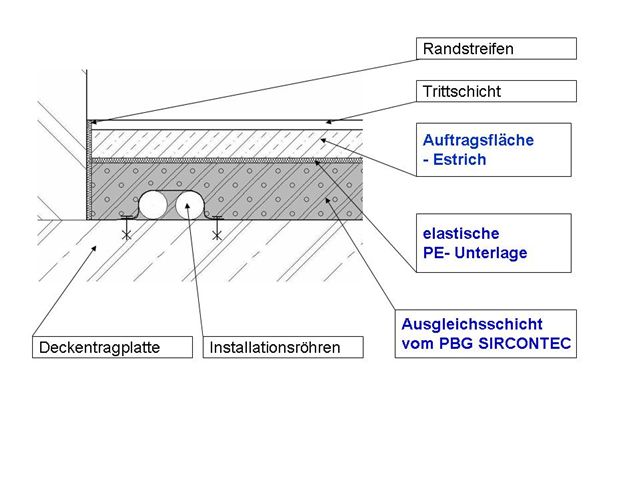 Randstreifen

Trittschicht

Auftragsfläche
- Estrich

elastische
PE- Unterlage

Ausgleichsschicht
vom PBG SIRCONTEC

Deckentragplatte

Installationsröhren